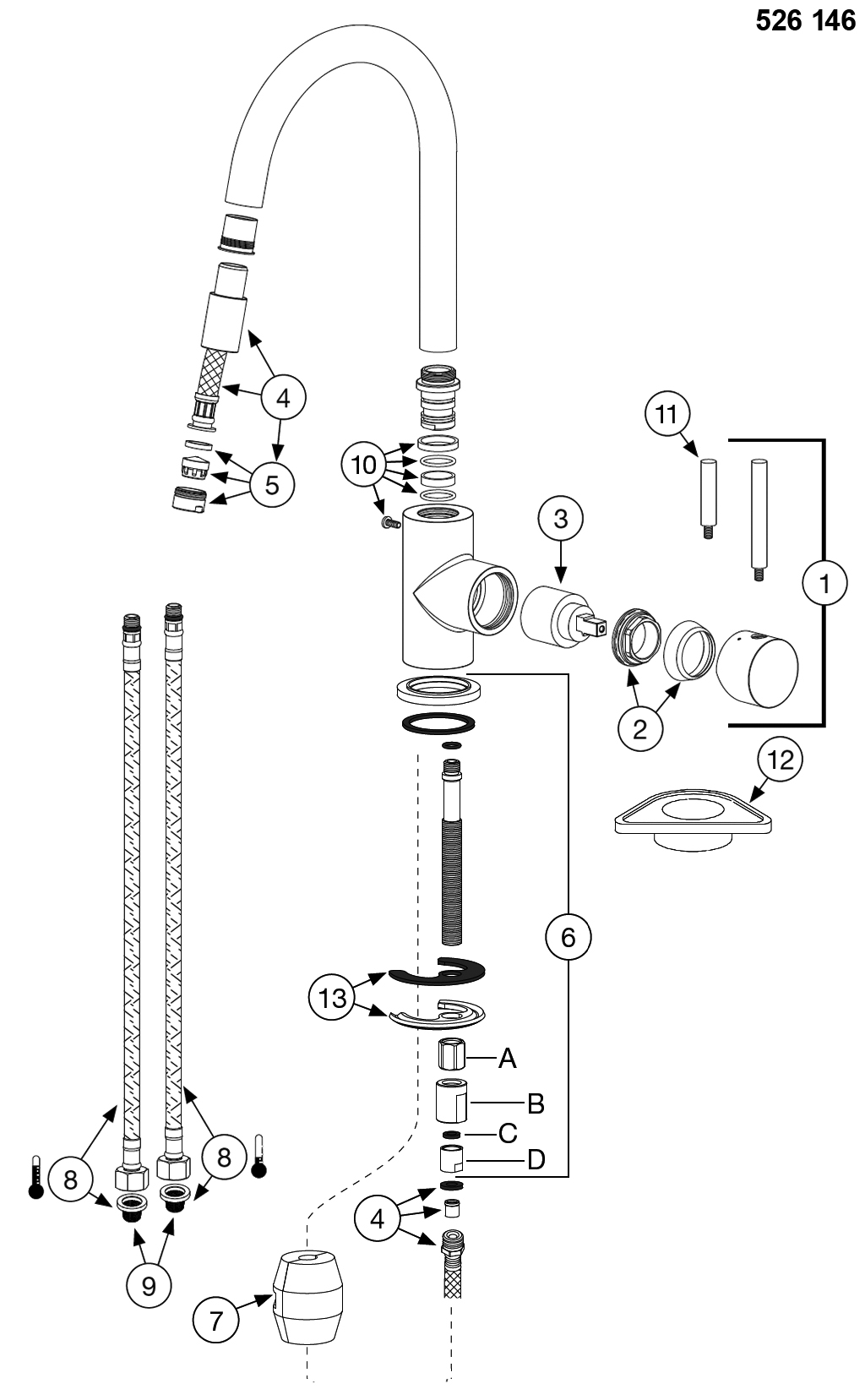 526 146

4

5

10

11

3

1

2

12

6

13

A

B

C

D

8

8

9

4

7